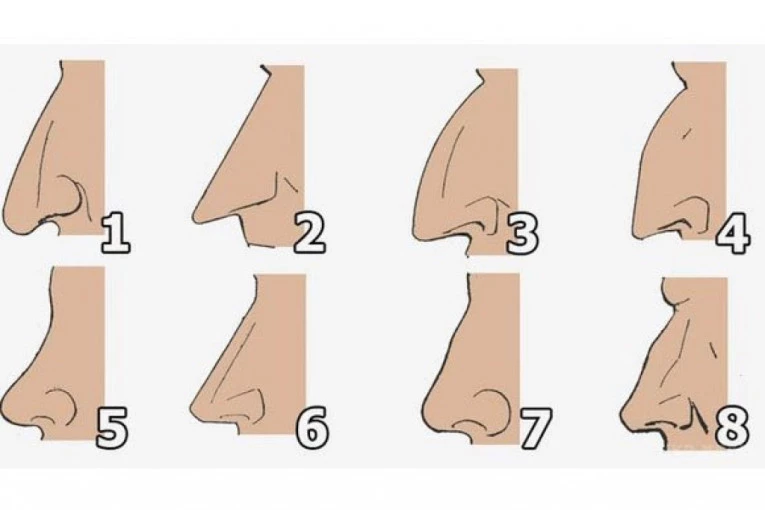 1
2
3
4
5
6
7
8