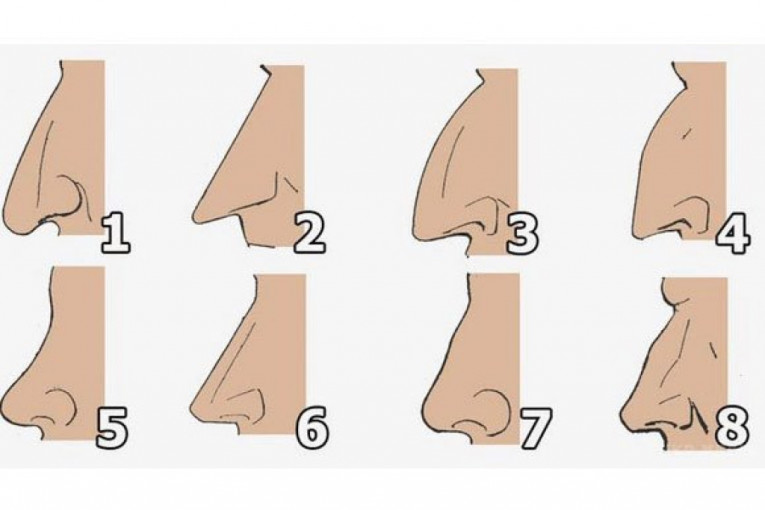 1
2
3
4
5
6
7
8