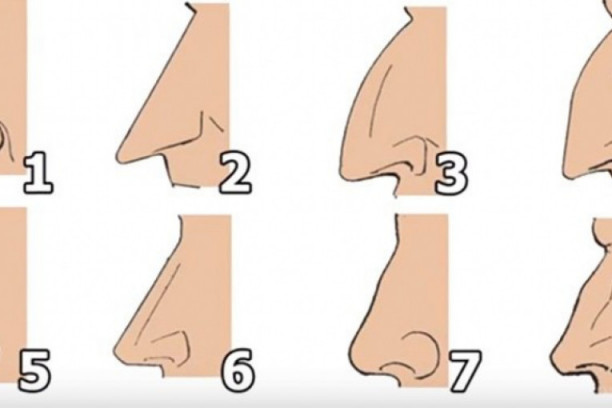 1
2
3
5
6
7