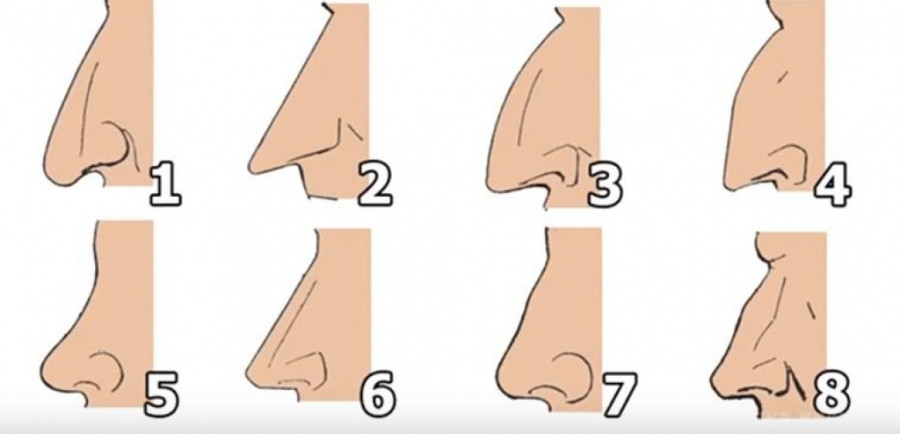 1 2 3 4
5 6 7 8