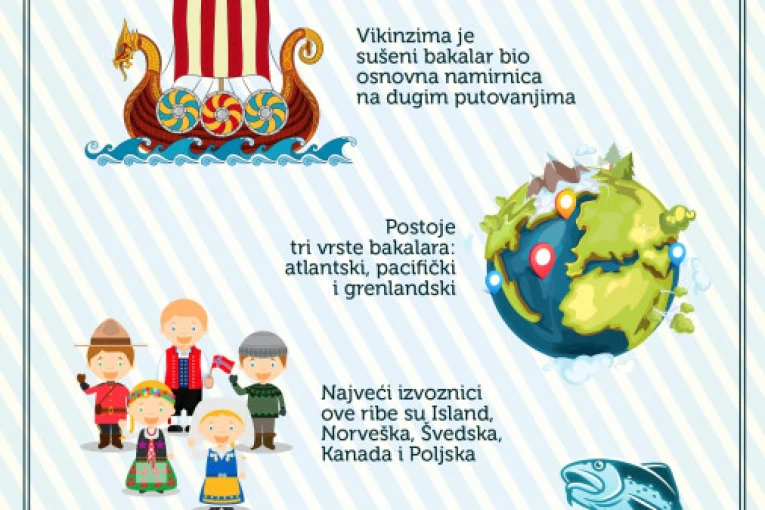 Vikinzima je sušeni bakalar bio osnovna namirnica na dugim putovanjima

Postoje tri vrste bakalara: atlantski, pacifički i grenlandski

Najveći izvoznici ove ribe su Island, Norveška, Švedska, Kanada i Poljska